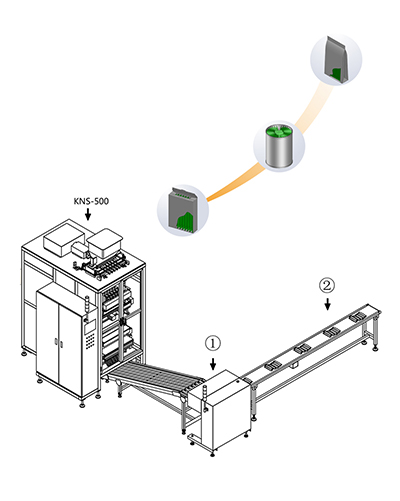 KNS-500

①

②